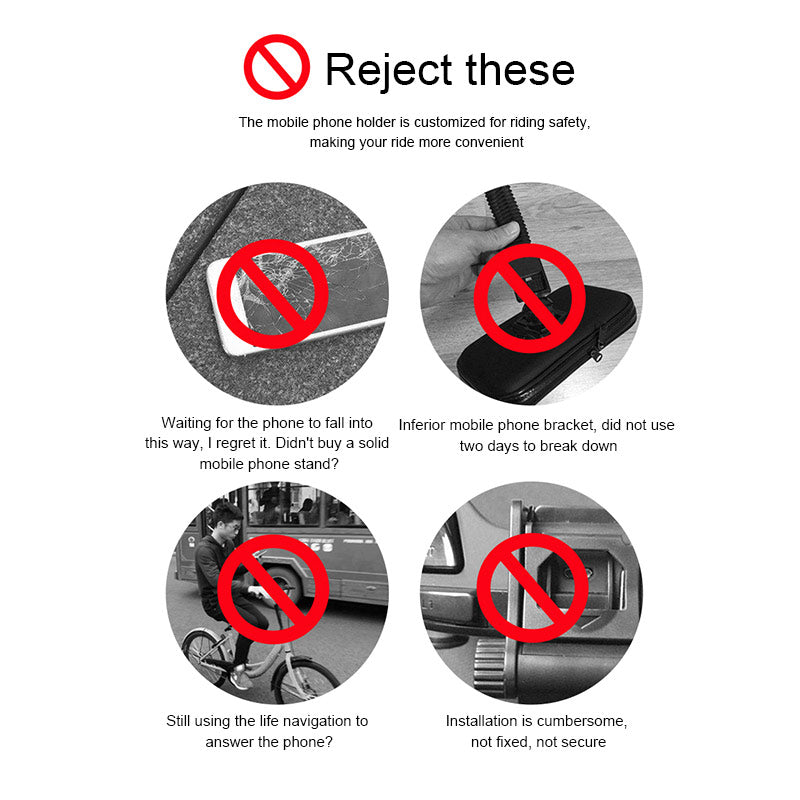 Reject these

The mobile phone holder is customized for riding safety, making your ride more convenient

Waiting for the phone to fall into this way, I regret it. Didn't buy a solid mobile phone stand?

Inferior mobile phone bracket, did not use two days to break down

Still using the life navigation to answer the phone?

Installation is cumbersome, not fixed, not secure